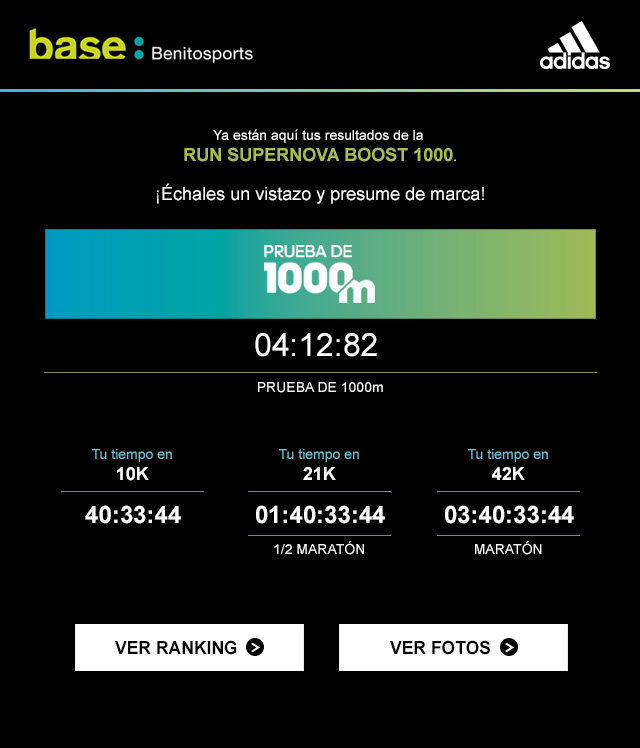 base : Benitosports

adidas

Ya están aquí tus resultados de la
RUN SUPERNOVA BOOST 1000.

¡Échales un vistazo y presume de marca!

PRUEBA DE
1000m

04:12:82

PRUEBA DE 1000m

Tu tiempo en
10K

40:33:44

Tu tiempo en
21K

01:40:33:44

1/2 MARATÓN

Tu tiempo en
42K

03:40:33:44

MARATÓN

VER RANKING

VER FOTOS